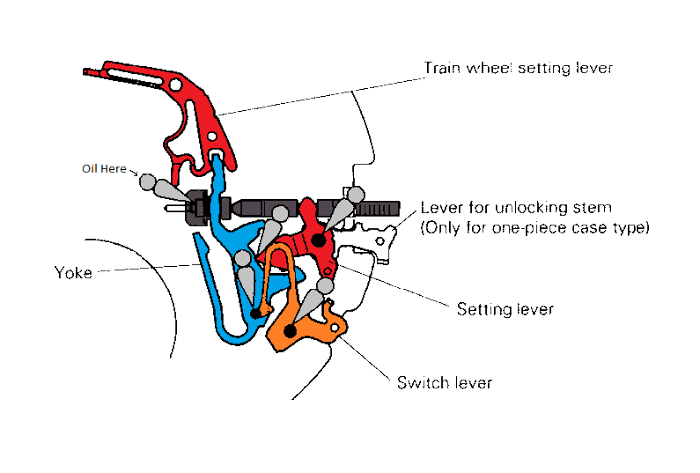 Train wheel setting lever

Oil Here

Lever for unlocking stem
(Only for one-piece case type)

Yoke

Setting lever

Switch lever